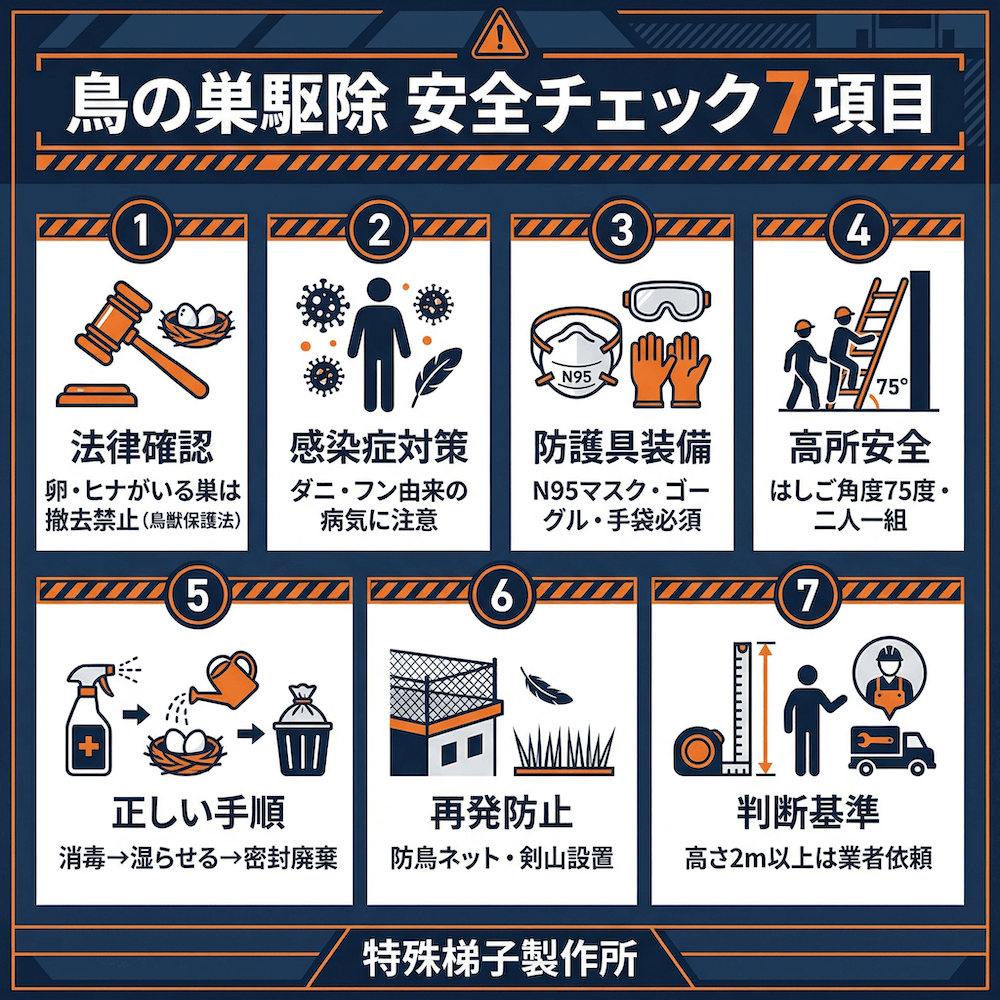 鳥の巣駆除 安全チェック7項目

1
法律確認
卵・ヒナがいる巣は撤去禁止（鳥獣保護法）

2
感染症対策
ダニ・フン由来の病気に注意

3
N95
防護具装備
N95マスク・ゴーグル・手袋必須

4
75°
高所安全
はしご角度75度・二人一組

5
正しい手順
消毒→湿らせる→密封廃棄

6
再発防止
防鳥ネット・剣山設置

7
判断基準
高さ2m以上は業者依頼

特殊梯子製作所