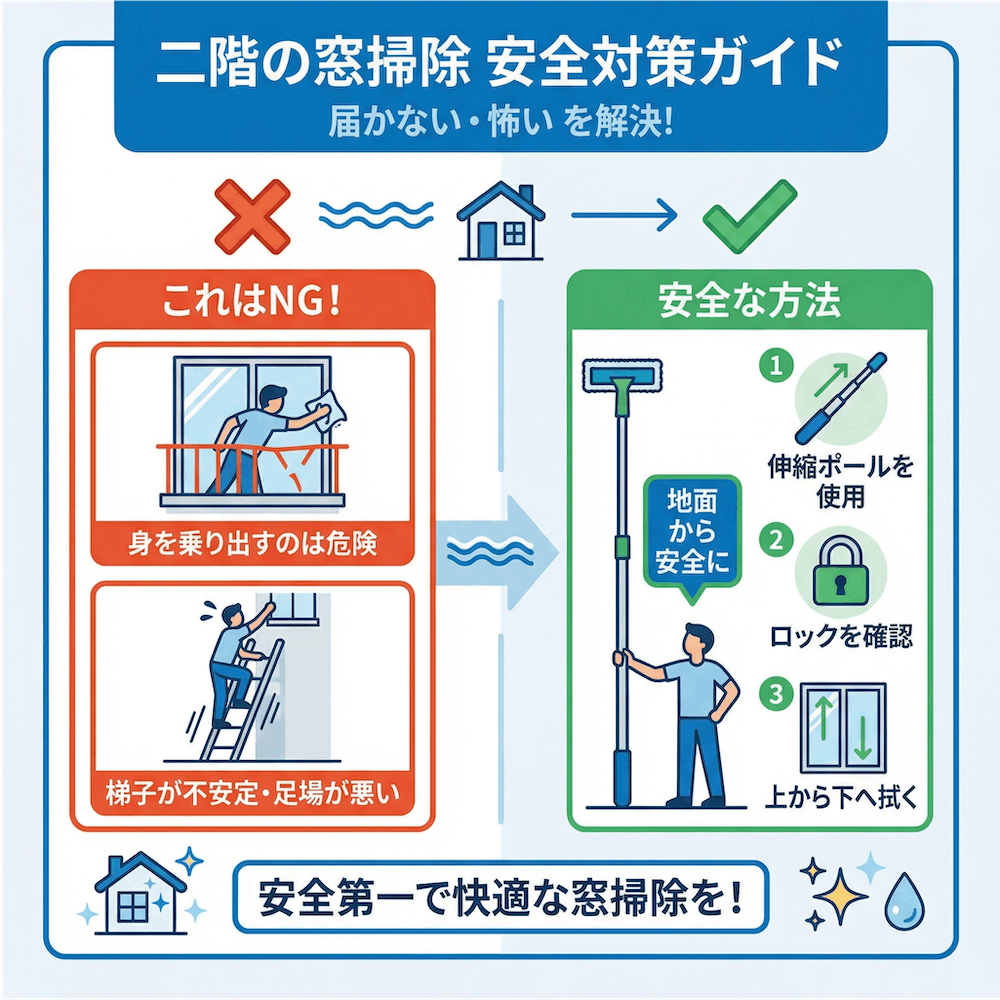 二階の窓掃除 安全対策ガイド

届かない・怖い を解決!

これはNG!

身を乗り出すのは危険

梯子が不安定・足場が悪い

安全な方法

地面から安全に

1 伸縮ポールを使用

2 ロックを確認

3 上から下へ拭く

安全第一で快適な窓掃除を!