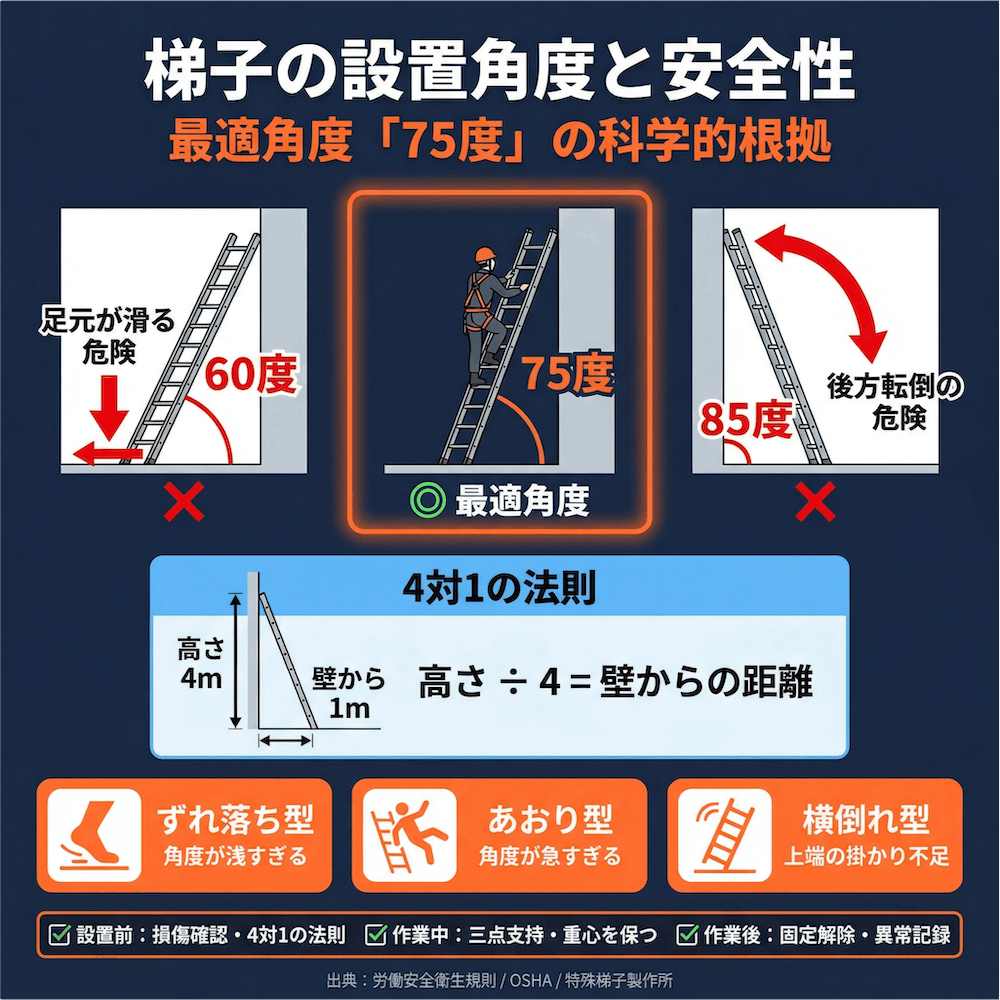 梯子の設置角度と安全性
最適角度「75度」の科学的根拠

足元が滑る危険
60度
×

75度
◎ 最適角度

後方転倒の危険
85度
×

4対1の法則
高さ 4m
壁から 1m
高さ ÷ 4 = 壁からの距離

ずれ落ち型
角度が浅すぎる

あおり型
角度が急すぎる

横倒れ型
上端の掛かり不足

☑ 設置前：損傷確認・4対1の法則 ☑ 作業中：三点支持・重心を保つ ☑ 作業後：固定解除・異常記録

出典：労働安全衛生規則 / OSHA / 特殊梯子製作所