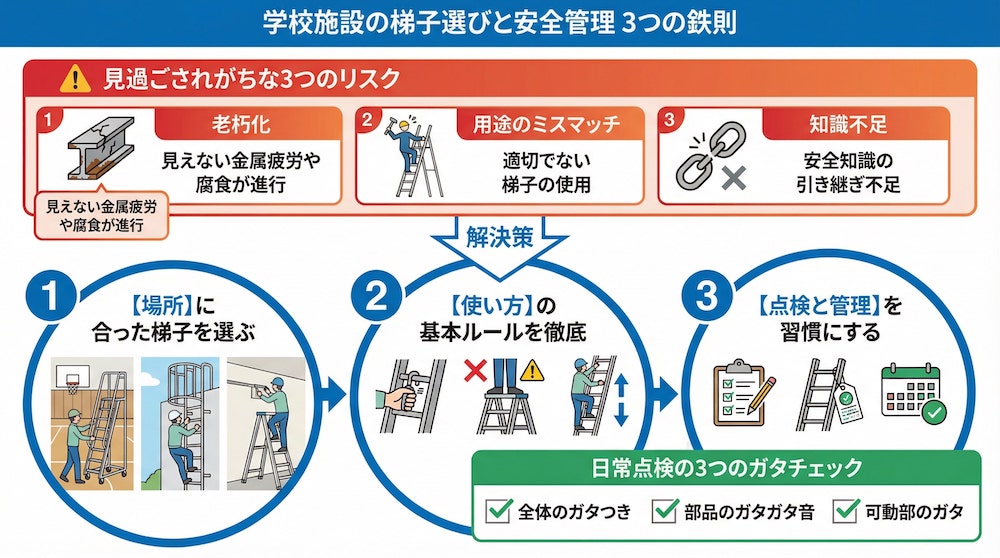 学校施設の梯子選びと安全管理 3つの鉄則

見過ごされがちな3つのリスク

1 老朽化
見えない金属疲労や腐食が進行
見えない金属疲労や腐食が進行

2 用途のミスマッチ
適切でない梯子の使用

3 知識不足
安全知識の引き継ぎ不足

解決策

1 【場所】に合った梯子を選ぶ

2 【使い方】の基本ルールを徹底

3 【点検と管理】を習慣にする

日常点検の3つのガタチェック
全体のガタつき
部品のガタガタ音
可動部のガタ