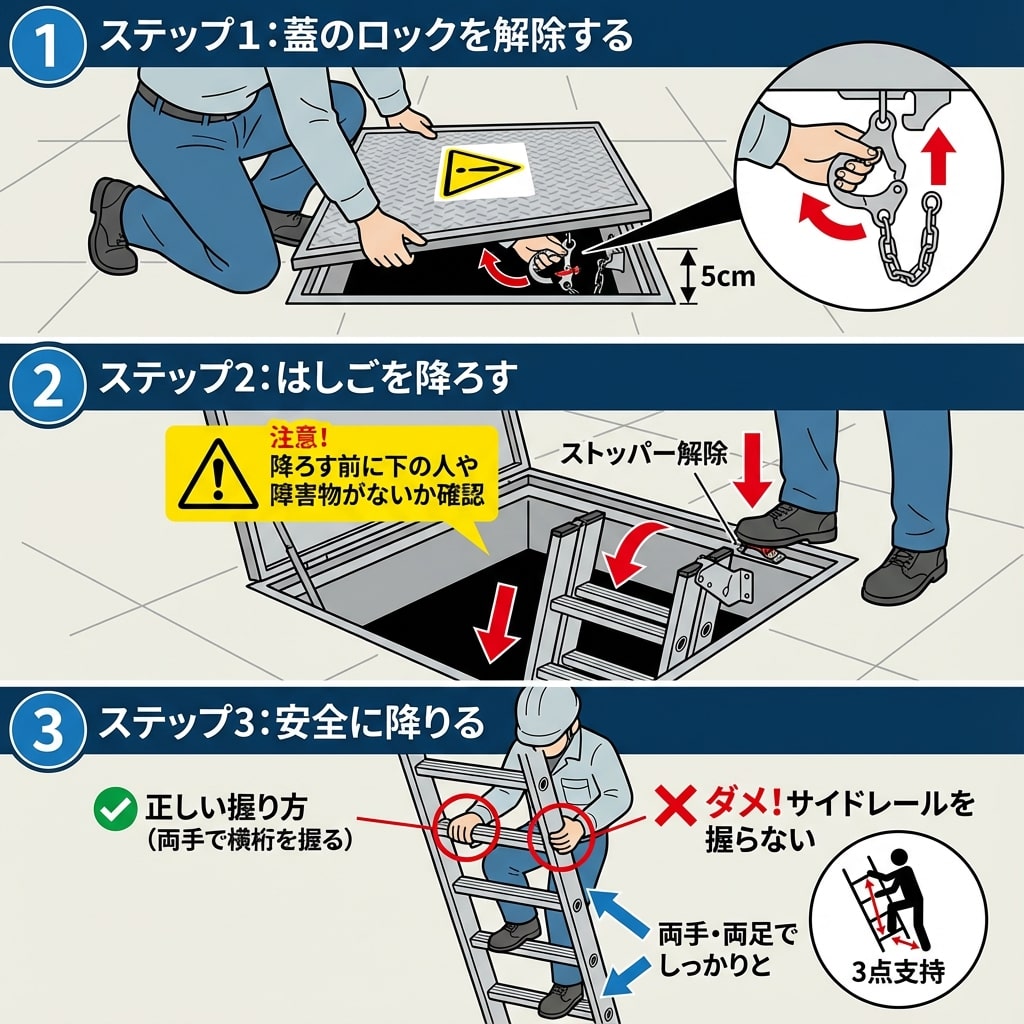 1 ステップ1：蓋のロックを解除する

5cm

2 ステップ2：はしごを降ろす

注意！
降ろす前に下の人や障害物がないか確認

ストッパー解除

3 ステップ3：安全に降りる

正しい握り方
（両手で横桁を握る）

ダメ！サイドレールを握らない

両手・両足でしっかりと

3点支持